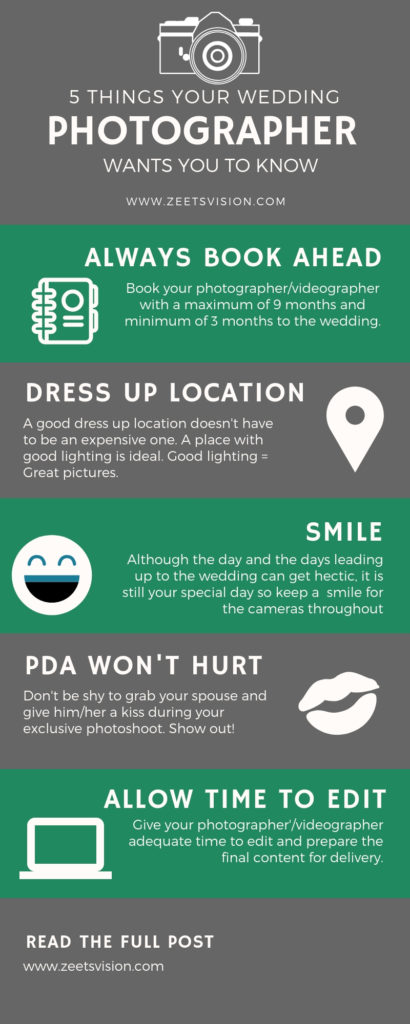 5 THINGS YOUR WEDDING
PHOTOGRAPHER
WANTS YOU TO KNOW

WWW.ZEETSVISION.COM

ALWAYS BOOK AHEAD

Book your photographer/videographer with a maximum of 9 months and minimum of 3 months to the wedding.

DRESS UP LOCATION

A good dress up location doesn't have to be an expensive one. A place with good lighting is ideal. Good lighting = Great pictures.

SMILE

Although the day and the days leading up to the wedding can get hectic, it is still your special day so keep a smile for the cameras throughout

PDA WON'T HURT

Don't be shy to grab your spouse and give him/her a kiss during your exclusive photoshoot. Show out!

ALLOW TIME TO EDIT

Give your photographer'/videographer adequate time to edit and prepare the final content for delivery.

READ THE FULL POST

www.zeetsvision.com